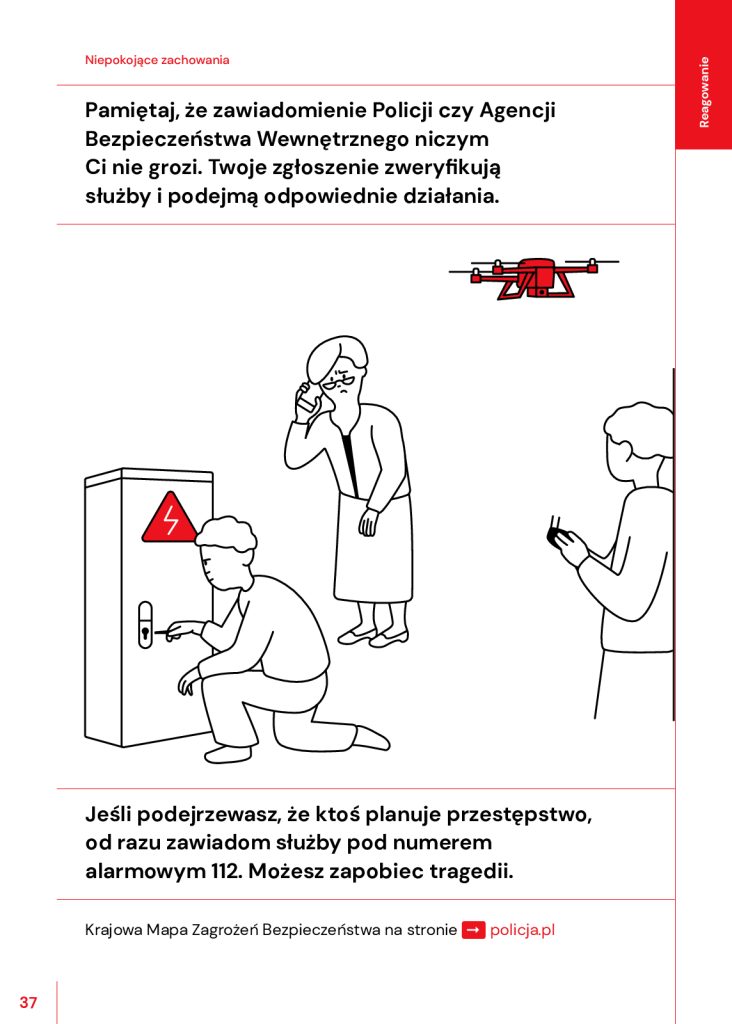 Niepokojące zachowania

Reagowanie

Pamiętaj, że zawiadomienie Policji czy Agencji Bezpieczeństwa Wewnętrznego niczym Ci nie grozi. Twoje zgłoszenie zweryfikują służby i podejmą odpowiednie działania.

Jeśli podejrzewasz, że ktoś planuje przestępstwo, od razu zawiadom służby pod numerem alarmowym 112. Możesz zapobiec tragedii.

Krajowa Mapa Zagrożeń Bezpieczeństwa na stronie → policja.pl

37